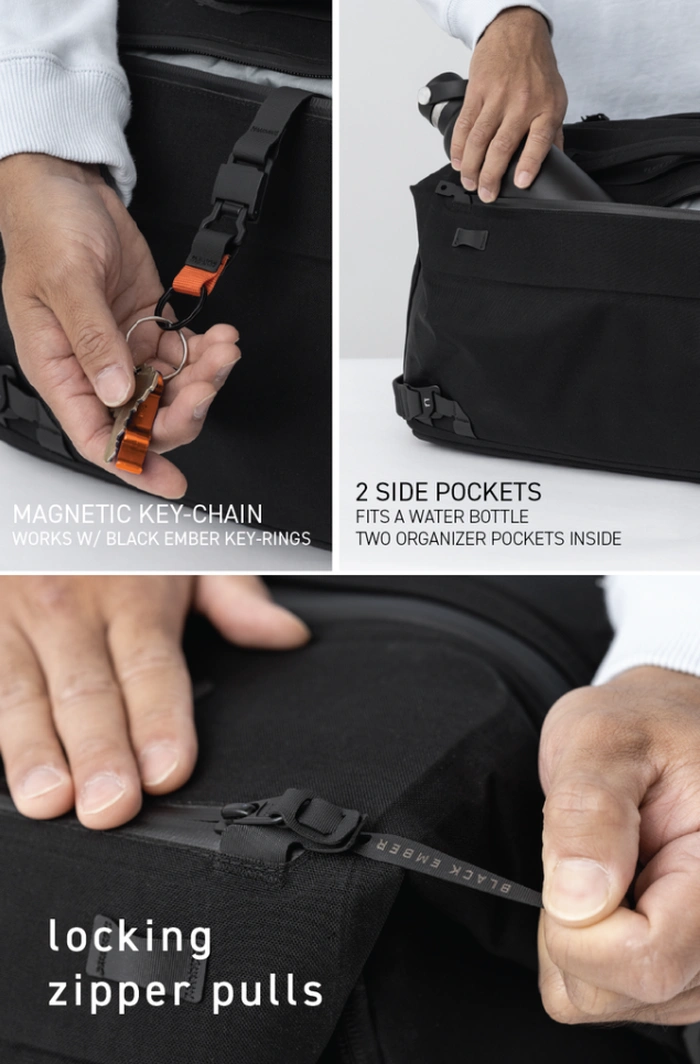 MAGNETIC KEY-CHAIN
WORKS W/ BLACK EMBER KEY-RINGS

2 SIDE POCKETS
FITS A WATER BOTTLE
TWO ORGANIZER POCKETS INSIDE

BLACK EMBER

locking
zipper pulls